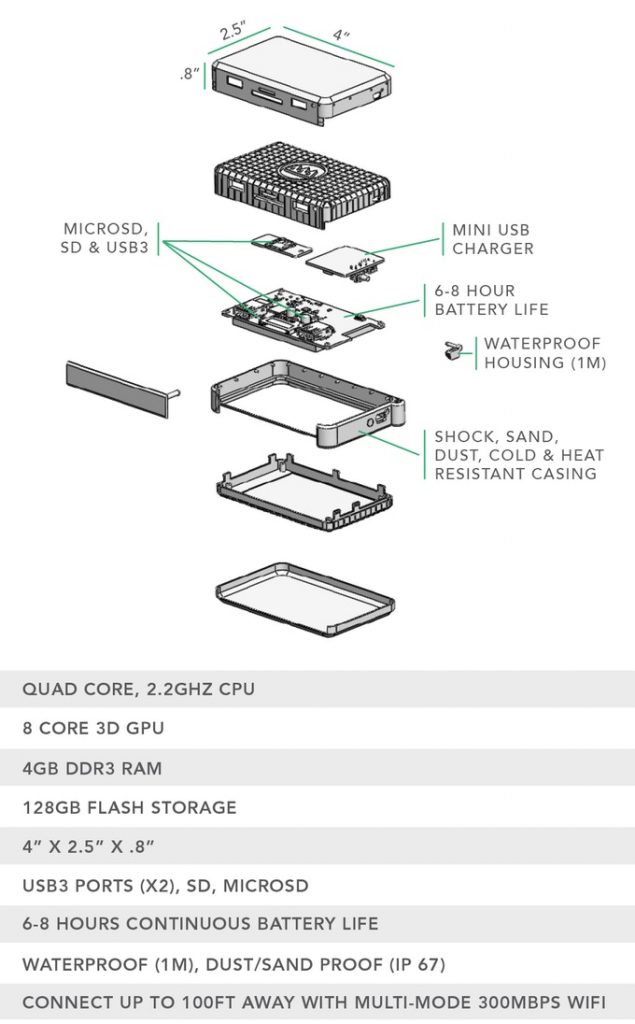 2.5"
4"
.8"

MICROSD, SD & USB3

MINI USB CHARGER

6-8 HOUR BATTERY LIFE

WATERPROOF HOUSING (1M)

SHOCK, SAND, DUST, COLD & HEAT RESISTANT CASING

QUAD CORE, 2.2GHZ CPU

8 CORE 3D GPU

4GB DDR3 RAM

128GB FLASH STORAGE

4" X 2.5" X .8"

USB3 PORTS (X2), SD, MICROSD

6-8 HOURS CONTINUOUS BATTERY LIFE

WATERPROOF (1M), DUST/SAND PROOF (IP 67)

CONNECT UP TO 100FT AWAY WITH MULTI-MODE 300MBPS WIFI